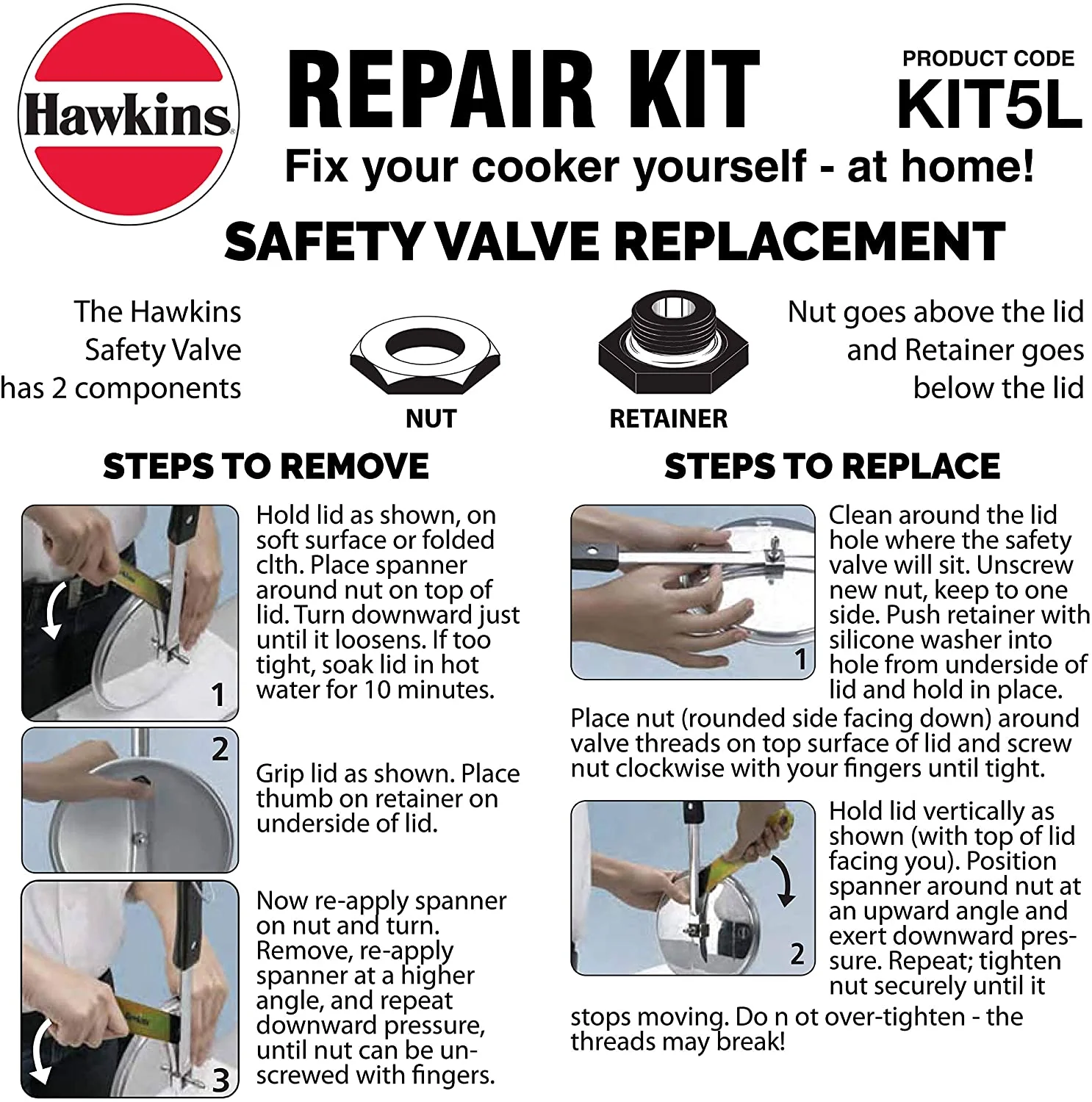 Hawkins

REPAIR KIT

PRODUCT CODE
KIT5L

Fix your cooker yourself - at home!

SAFETY VALVE REPLACEMENT

The Hawkins Safety Valve has 2 components

NUT

RETAINER

Nut goes above the lid and Retainer goes below the lid

STEPS TO REMOVE

1

Hold lid as shown, on soft surface or folded clth. Place spanner around nut on top of lid. Turn downward just until it loosens. If too tight, soak lid in hot water for 10 minutes.

2

Grip lid as shown. Place thumb on retainer on underside of lid.

3

Now re-apply spanner on nut and turn. Remove, re-apply spanner at a higher angle, and repeat downward pressure, until nut can be unscrewed with fingers.

STEPS TO REPLACE

1

Clean around the lid hole where the safety valve will sit. Unscrew new nut, keep to one side. Push retainer with silicone washer into hole from underside of lid and hold in place. Place nut (rounded side facing down) around valve threads on top surface of lid and screw nut clockwise with your fingers until tight.

2

Hold lid vertically as shown (with top of lid facing you). Position spanner around nut at an upward angle and exert downward pressure. Repeat; tighten nut securely until it stops moving. Do n ot over-tighten - the threads may break!